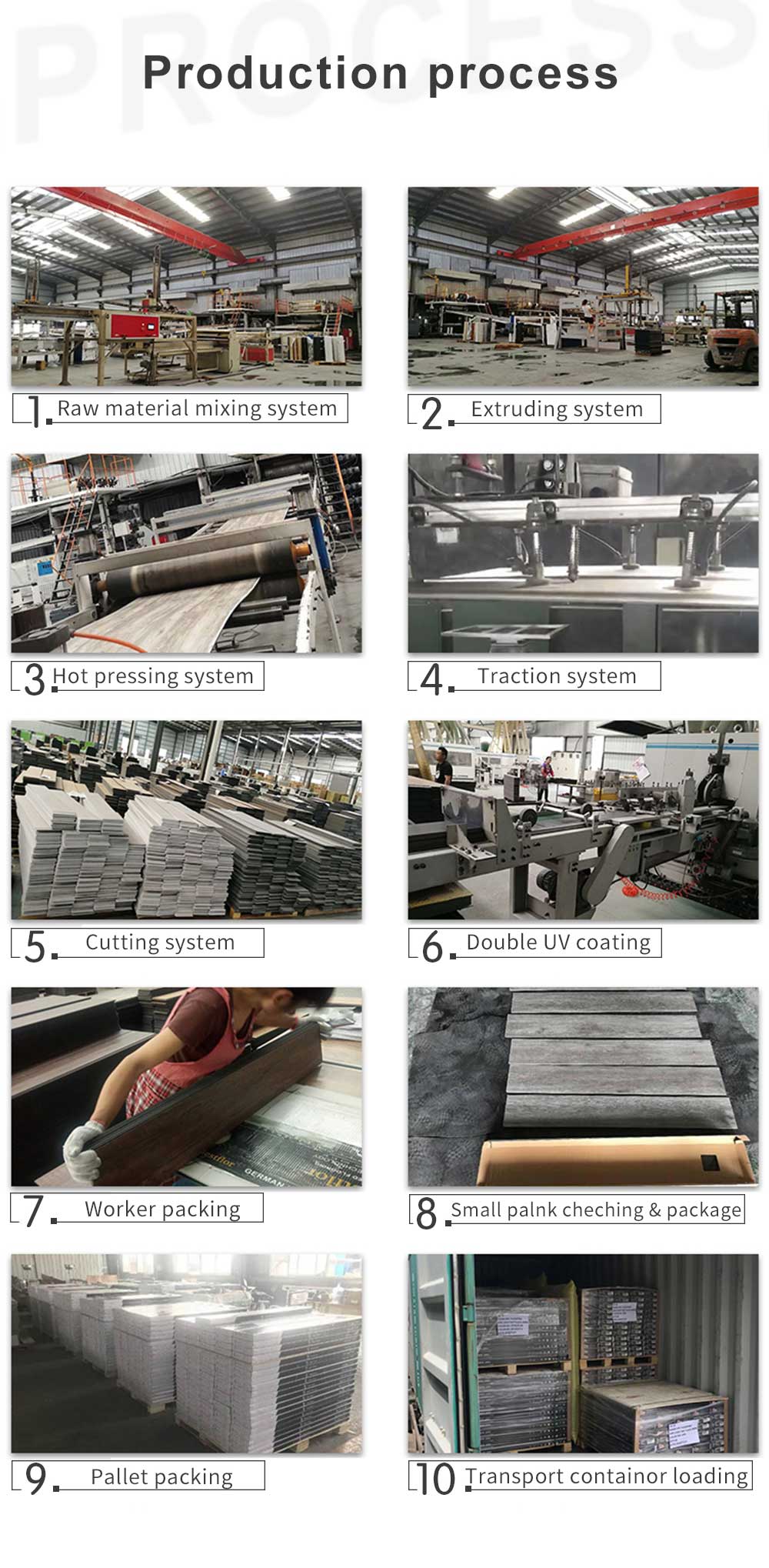 PROCESS

Production process

1. Raw material mixing system

2. Extruding system

3. Hot pressing system

4. Traction system

5. Cutting system

6. Double UV coating

7. Worker packing

8. Small palnk cheching & package

9. Pallet packing

10. Transport containor loading